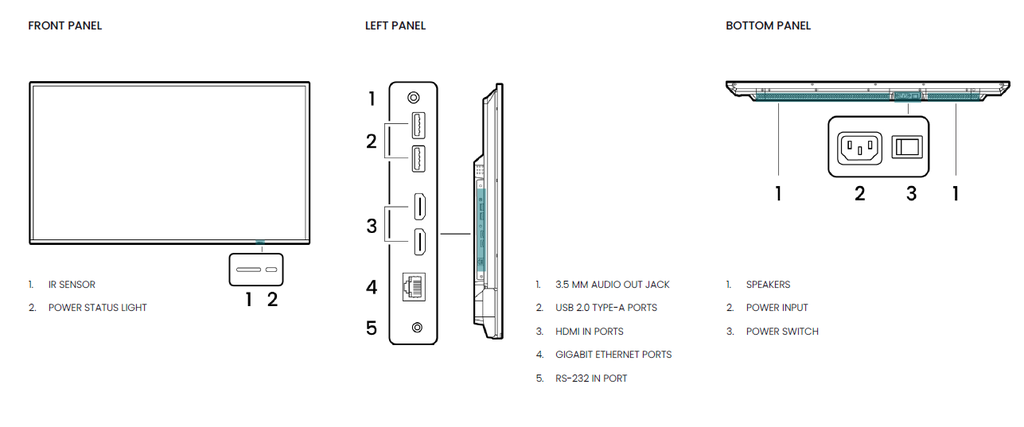 FRONT PANEL

1 2

1. IR SENSOR
2. POWER STATUS LIGHT

LEFT PANEL

1
2
3
4
5

1. 3.5 MM AUDIO OUT JACK
2. USB 2.0 TYPE-A PORTS
3. HDMI IN PORTS
4. GIGABIT ETHERNET PORTS
5. RS-232 IN PORT

BOTTOM PANEL

1 2 3 1

1. SPEAKERS
2. POWER INPUT
3. POWER SWITCH